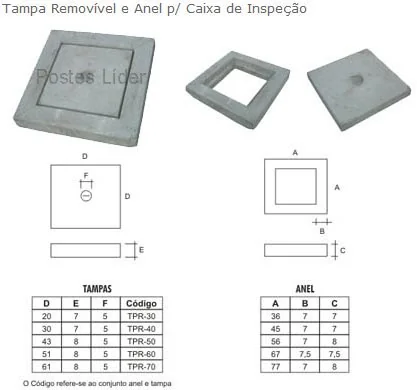 Tampa Removível e Anel p/ Caixa de Inspeção

Postes Líder

D

F

D

E

A

A

B

C

TAMPAS

| D | E | F | Código |
|---|---|---|---|
| 20 | 7 | 5 | TPR-30 |
| 30 | 7 | 5 | TPR-40 |
| 43 | 8 | 5 | TPR-50 |
| 51 | 8 | 5 | TPR-60 |
| 61 | 8 | 5 | TPR-70 |

O Código refere-se ao conjunto anel e tampa

ANEL

| A | B | C |
|---|---|---|
| 36 | 7 | 7 |
| 45 | 7 | 7 |
| 56 | 7 | 8 |
| 67 | 7,5 | 7,5 |
| 77 | 7 | 8 |